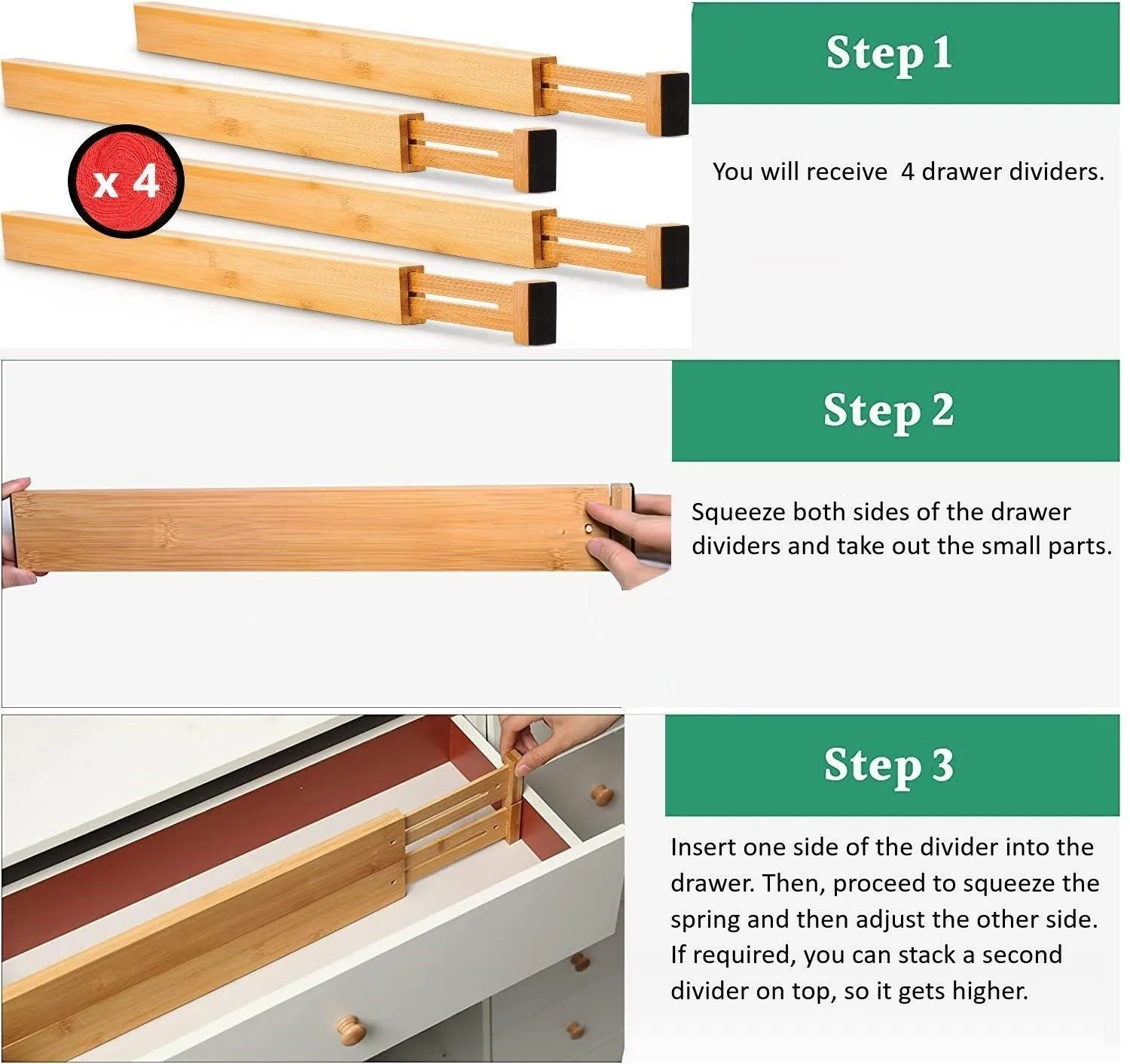 x 4

Step 1

You will receive  4 drawer dividers.

Step 2

Squeeze both sides of the drawer dividers and take out the small parts.

Step 3

Insert one side of the divider into the drawer. Then, proceed to squeeze the spring and then adjust the other side. If required, you can stack a second divider on top, so it gets higher.