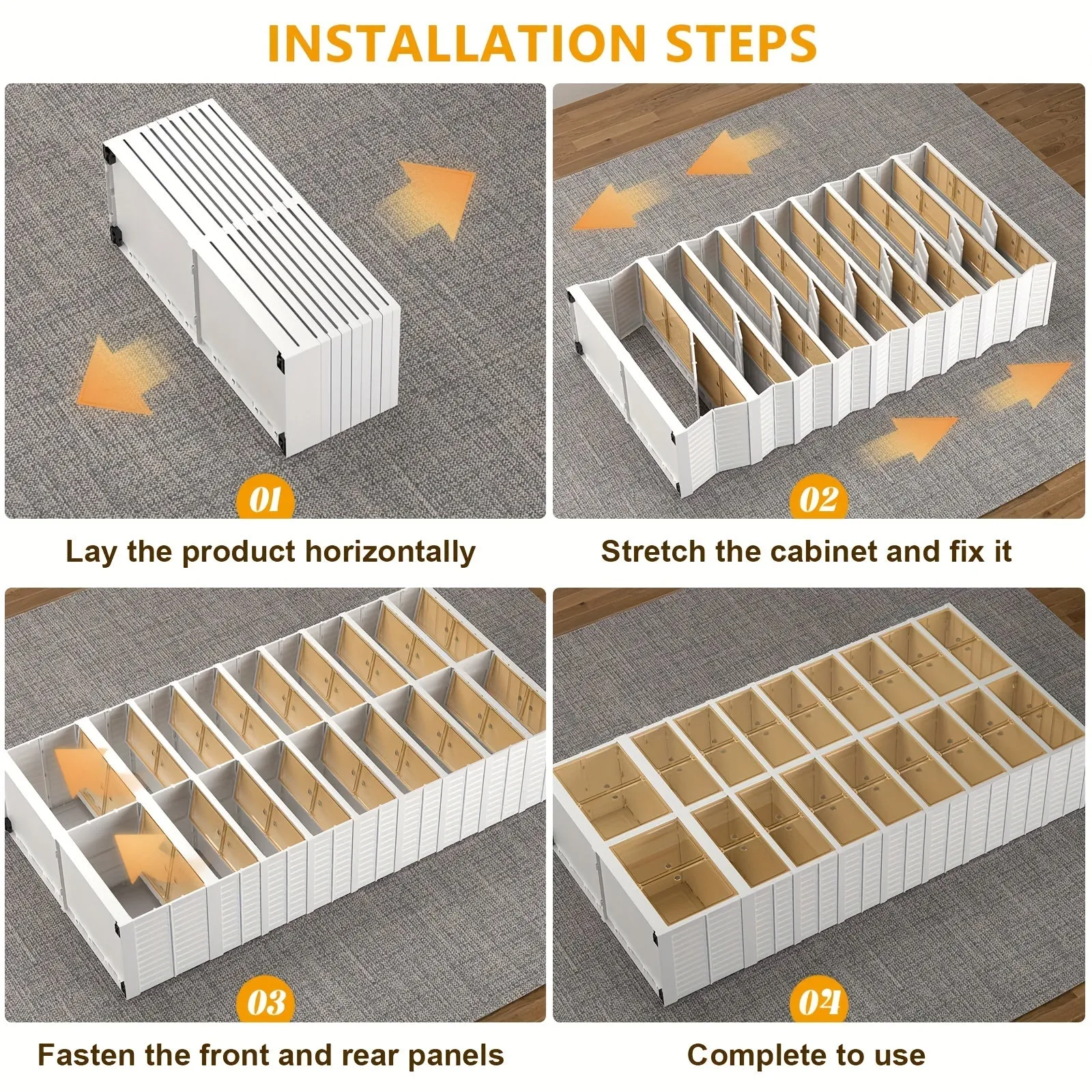 INSTALLATION STEPS

01

Lay the product horizontally

02

Stretch the cabinet and fix it

03

Fasten the front and rear panels

04

Complete to use